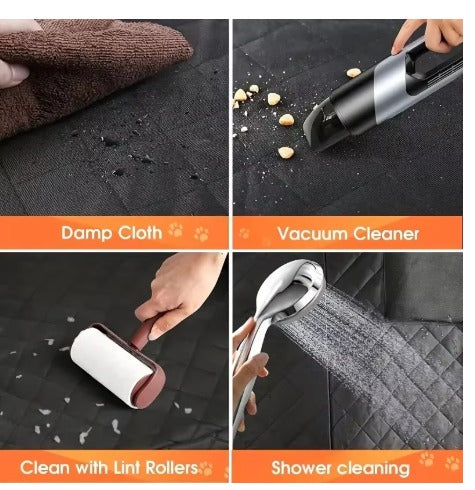 Damp Cloth

Vacuum Cleaner

Clean with Lint Rollers

Shower cleaning